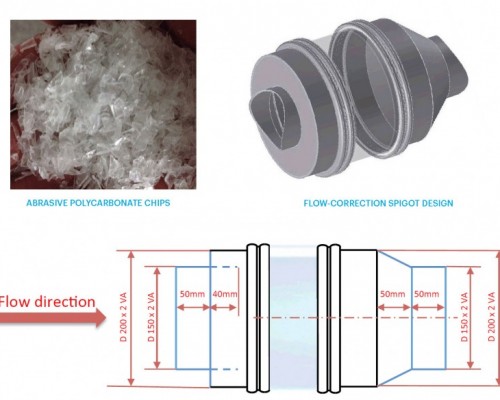 ABRASIVE POLYCARBONATE CHIPS

FLOW-CORRECTION SPIGOT DESIGN

Flow direction

D 200 x 2 VA

D 150 x 2 VA

50mm

40mm

50mm

50mm

D 150 x 2 VA

D 200 x 2 VA